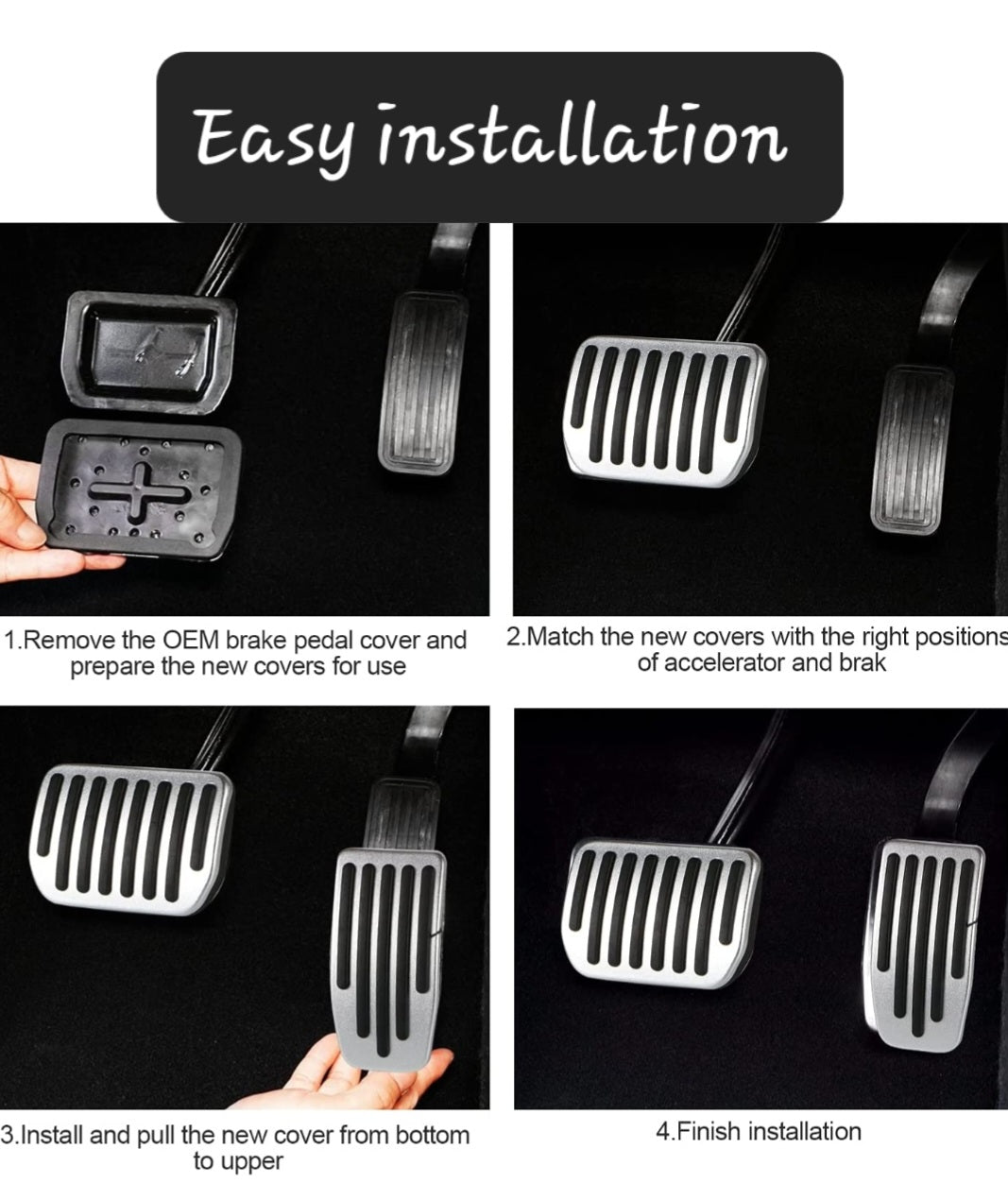 Easy installation

1.Remove the OEM brake pedal cover and prepare the new covers for use

2.Match the new covers with the right positions of accelerator and brak

3.Install and pull the new cover from bottom to upper

4.Finish installation